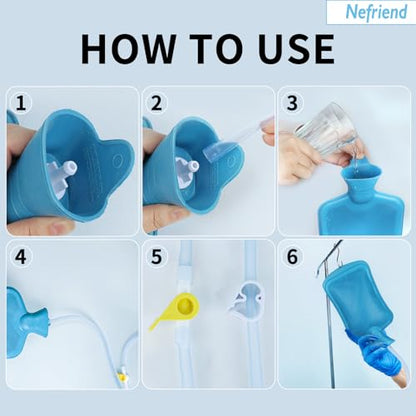 Nefriend

HOW TO USE

1

2

3

4

5

6