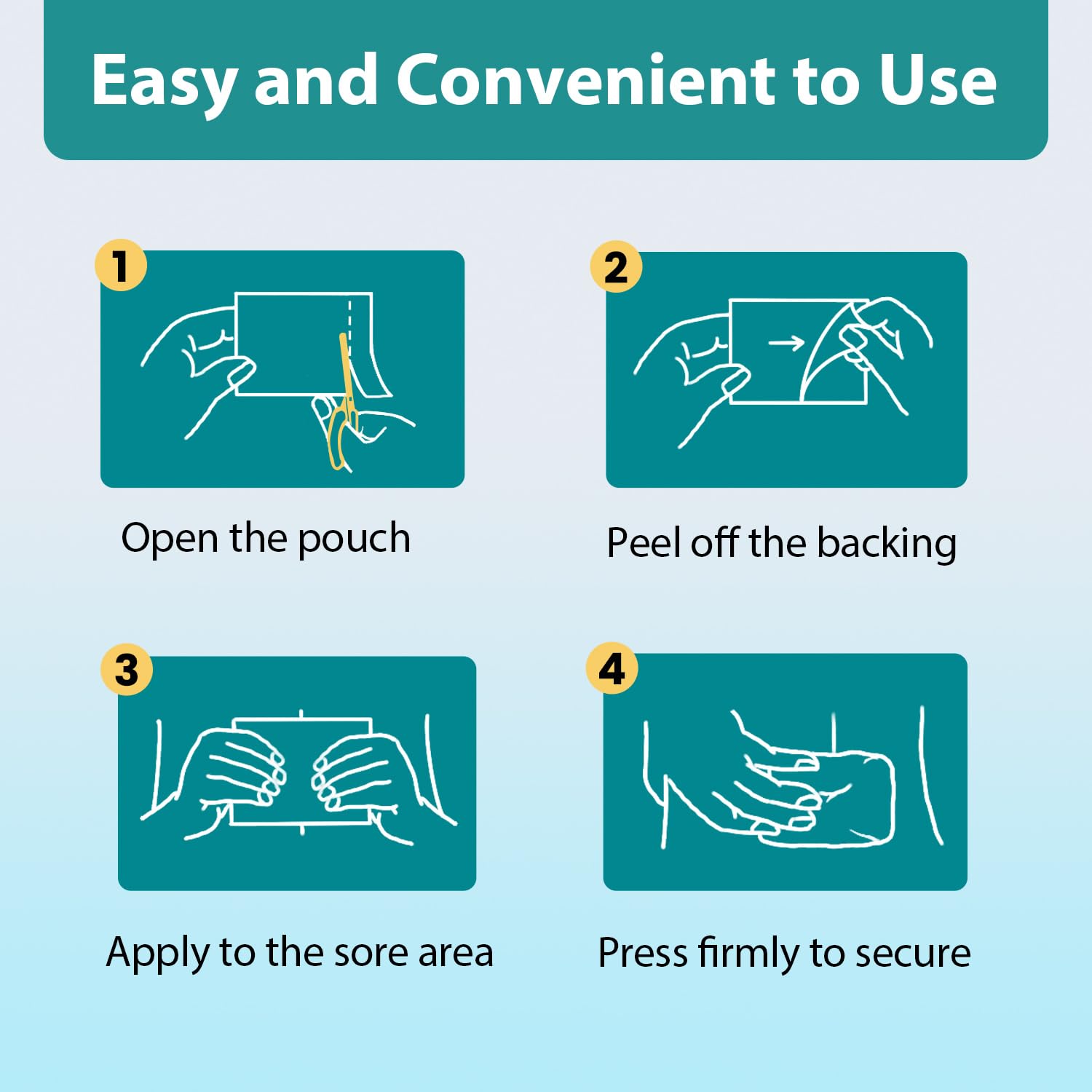 Easy and Convenient to Use

1

Open the pouch

2

Peel off the backing

3

Apply to the sore area

4

Press firmly to secure