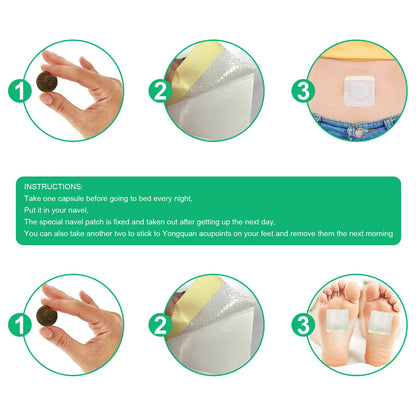 1

2

3

INSTRUCTIONS:
Take one capsule before going to bed every night,
Put it in your navel,
The special navel patch is fixed and taken out after getting up the next day,
You can also take another two to stick to Yongquan acupoints on your feet and remove them the next morning

1

2

3