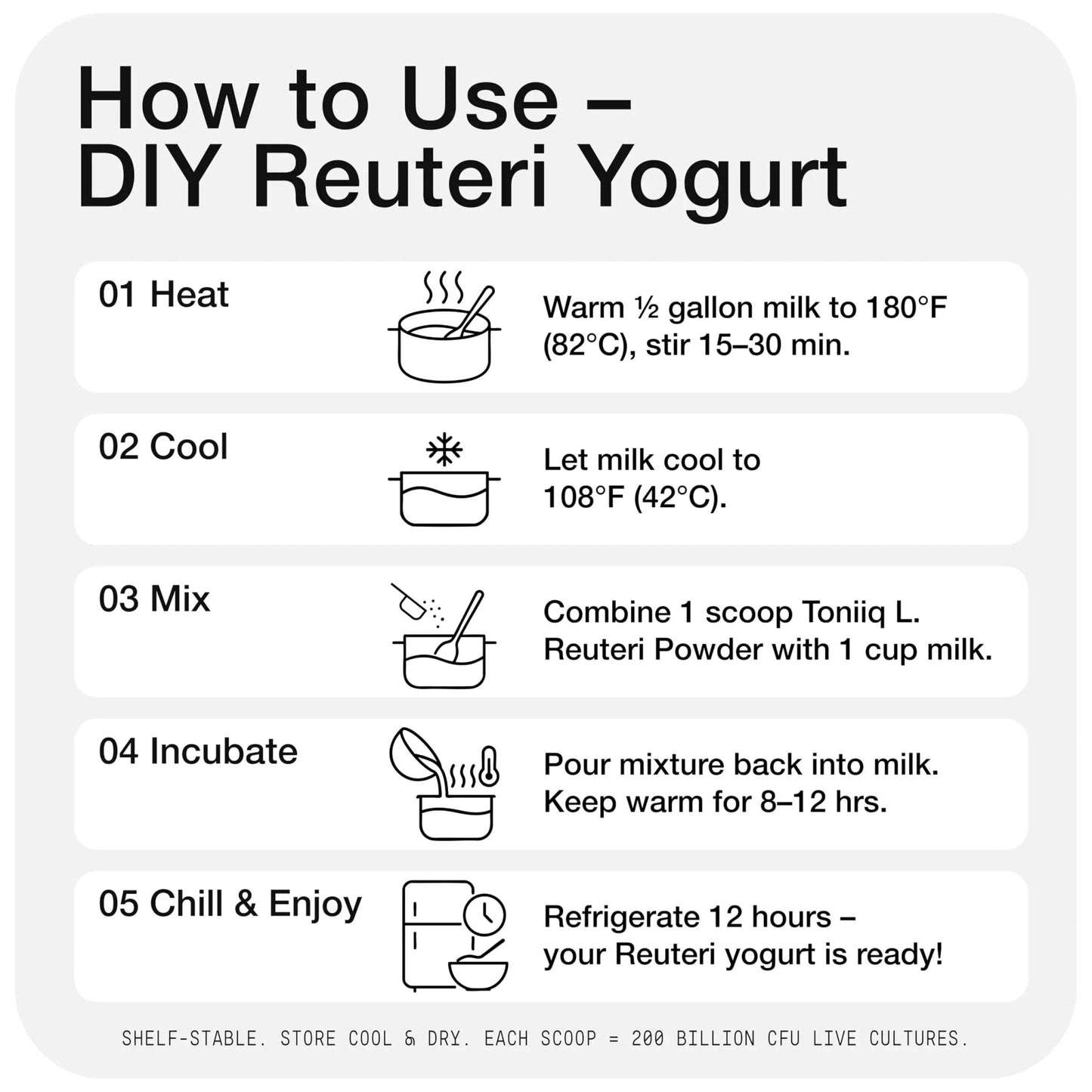 How to Use – DIY Reuteri Yogurt

01 Heat

Warm ½ gallon milk to 180°F (82°C), stir 15–30 min.

02 Cool

Let milk cool to 108°F (42°C).

03 Mix

Combine 1 scoop Toniiq L. Reuteri Powder with 1 cup milk.

04 Incubate

Pour mixture back into milk. Keep warm for 8–12 hrs.

05 Chill & Enjoy

Refrigerate 12 hours – your Reuteri yogurt is ready!

SHELF-STABLE. STORE COOL & DRY. EACH SCOOP = 200 BILLION CFU LIVE CULTURES.